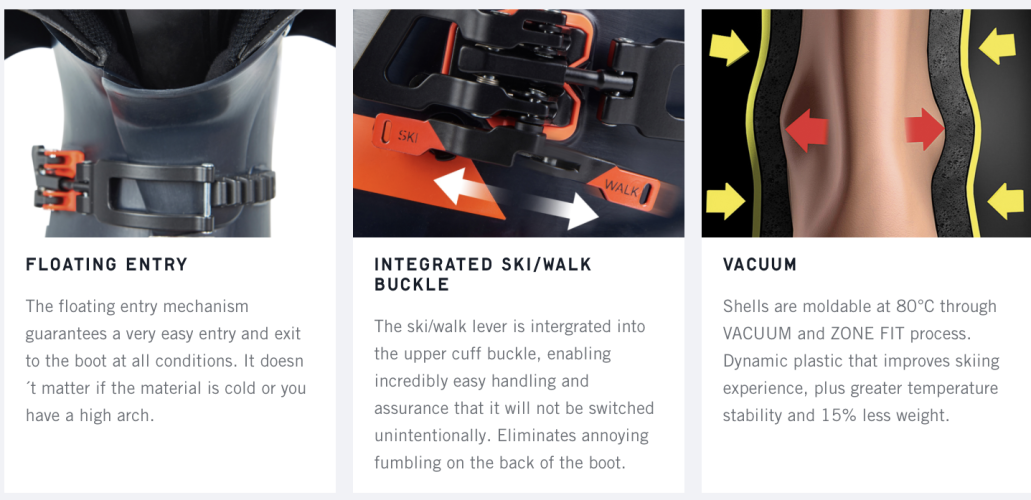 FLOATING ENTRY

The floating entry mechanism guarantees a very easy entry and exit to the boot at all conditions. It doesn´t matter if the material is cold or you have a high arch.

SKI

WALK

INTEGRATED SKI/WALK BUCKLE

The ski/walk lever is intergrated into the upper cuff buckle, enabling incredibly easy handling and assurance that it will not be switched unintentionally. Eliminates annoying fumbling on the back of the boot.

VACUUM

Shells are moldable at 80°C through VACUUM and ZONE FIT process. Dynamic plastic that improves skiing experience, plus greater temperature stability and 15% less weight.